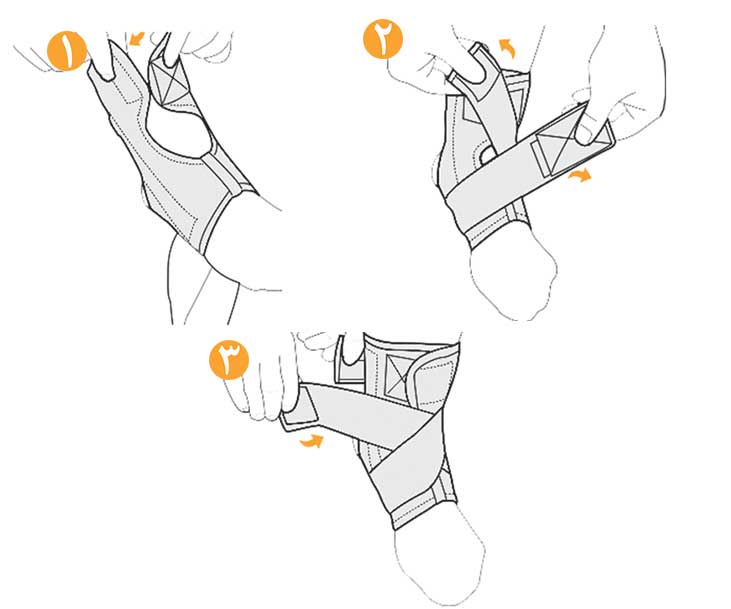 ۱

۲

۳