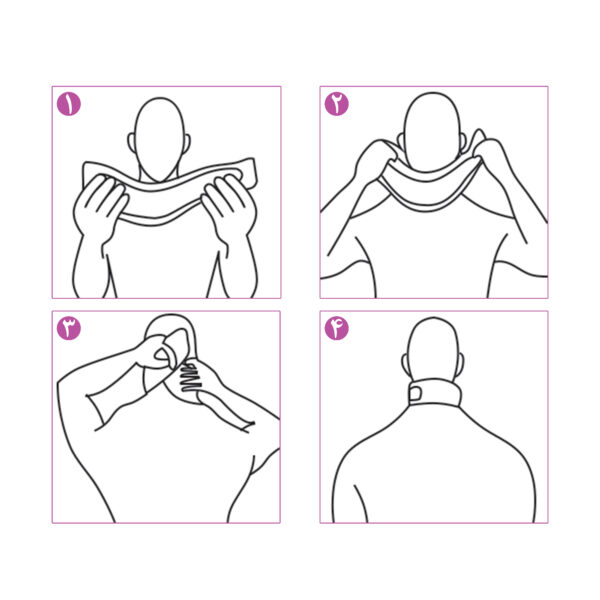 ۱

۲

۳

۴